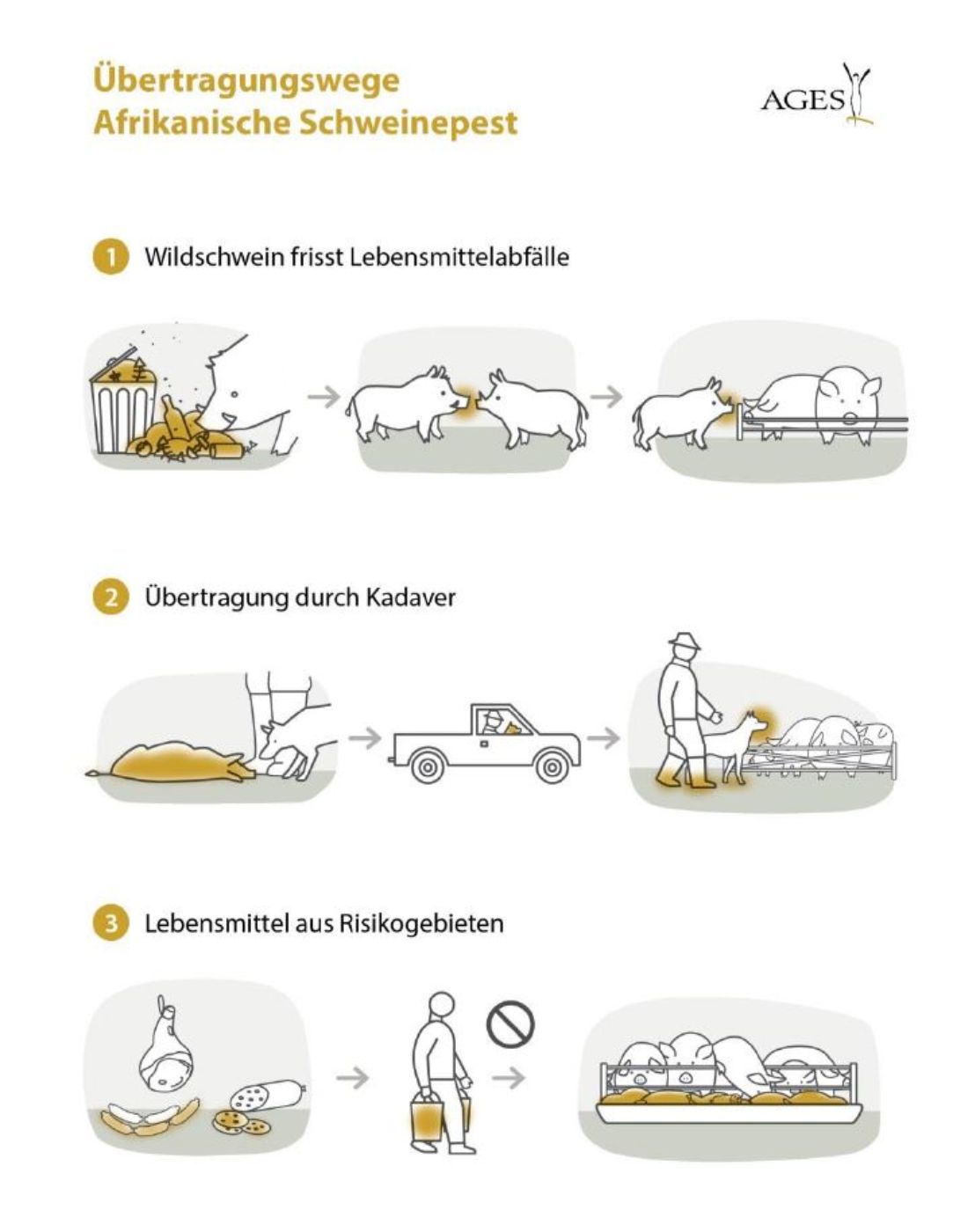 Übertragungswege
Afrikanische Schweinepest

AGES

1 Wildschwein frisst Lebensmittelabfälle

2 Übertragung durch Kadaver

3 Lebensmittel aus Risikogebieten